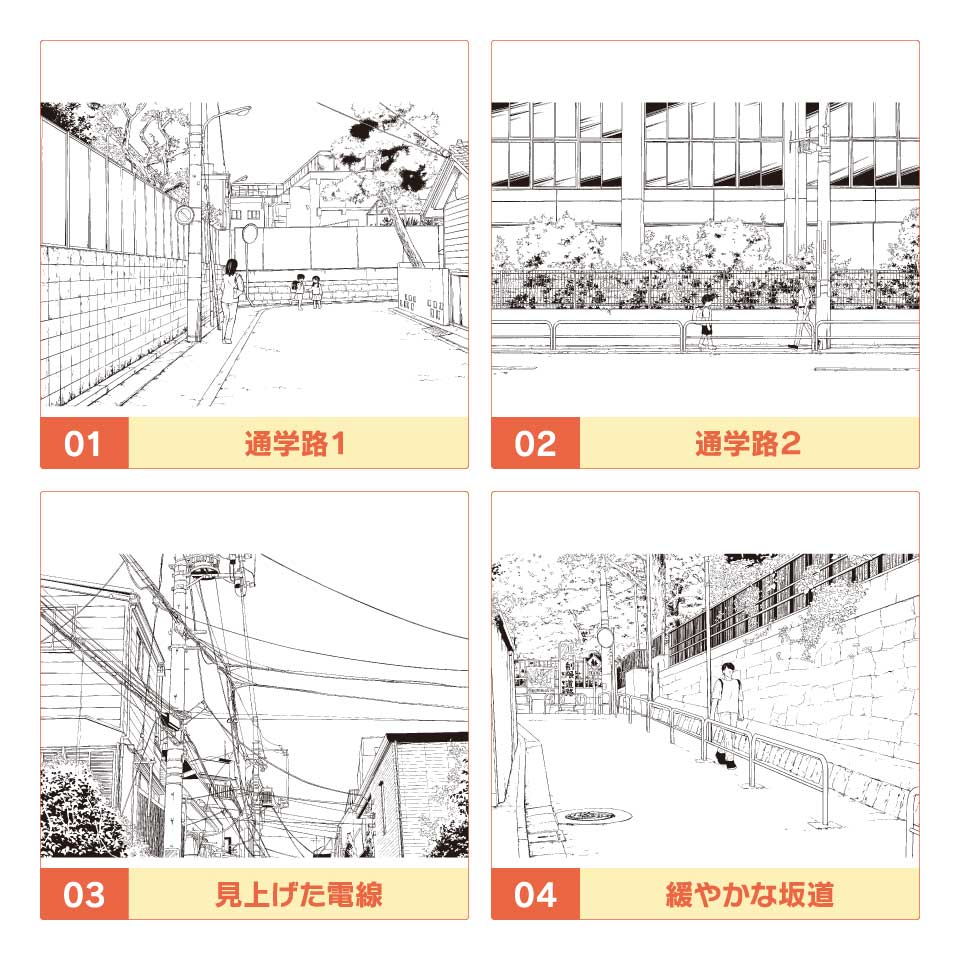 01
通学路1

02
通学路2

03
見上げた電線

04
緩やかな坂道